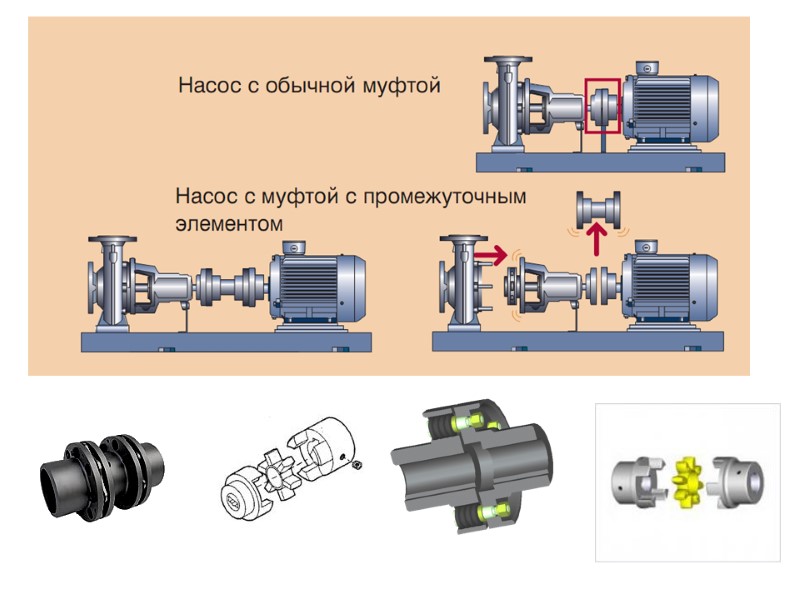 Насос с обычной муфтой

Насос с муфтой с промежуточным элементом